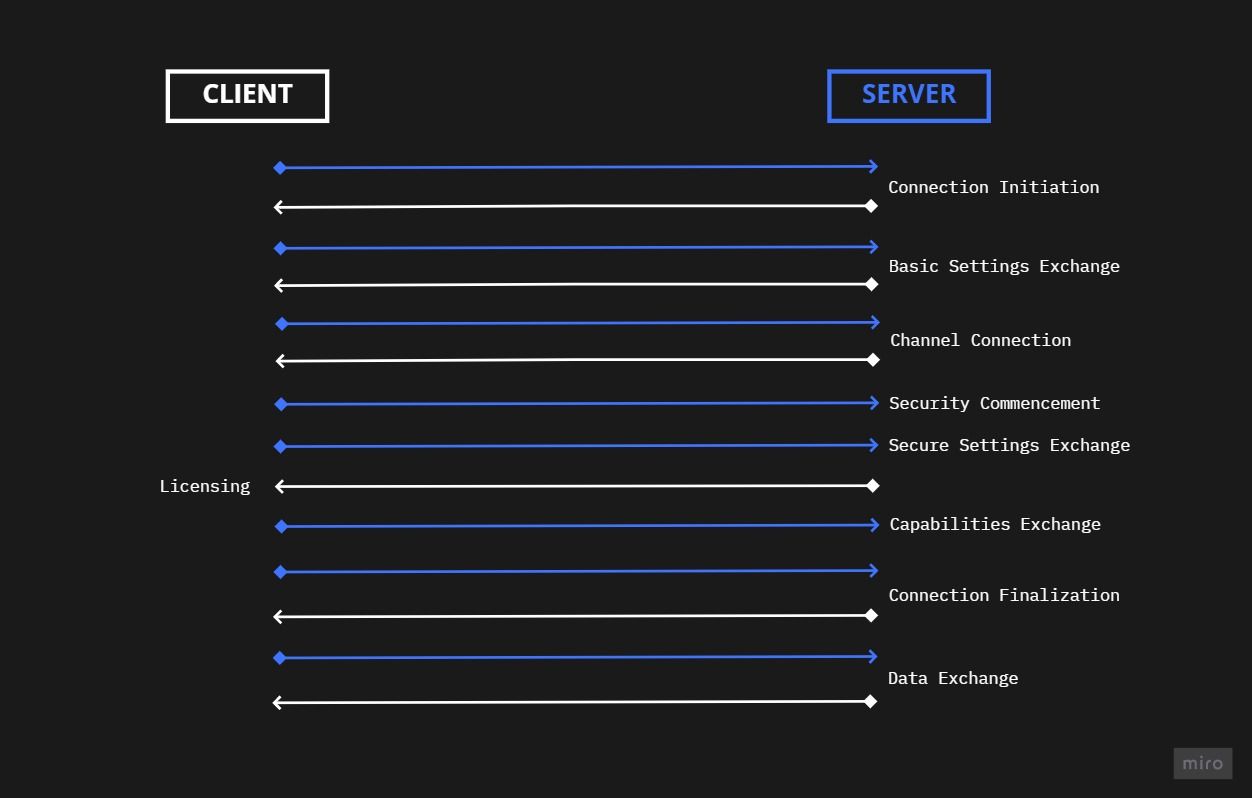 CLIENT

SERVER

Connection Initiation

Basic Settings Exchange

Channel Connection

Security Commencement

Secure Settings Exchange

Licensing

Capabilities Exchange

Connection Finalization

Data Exchange

miro